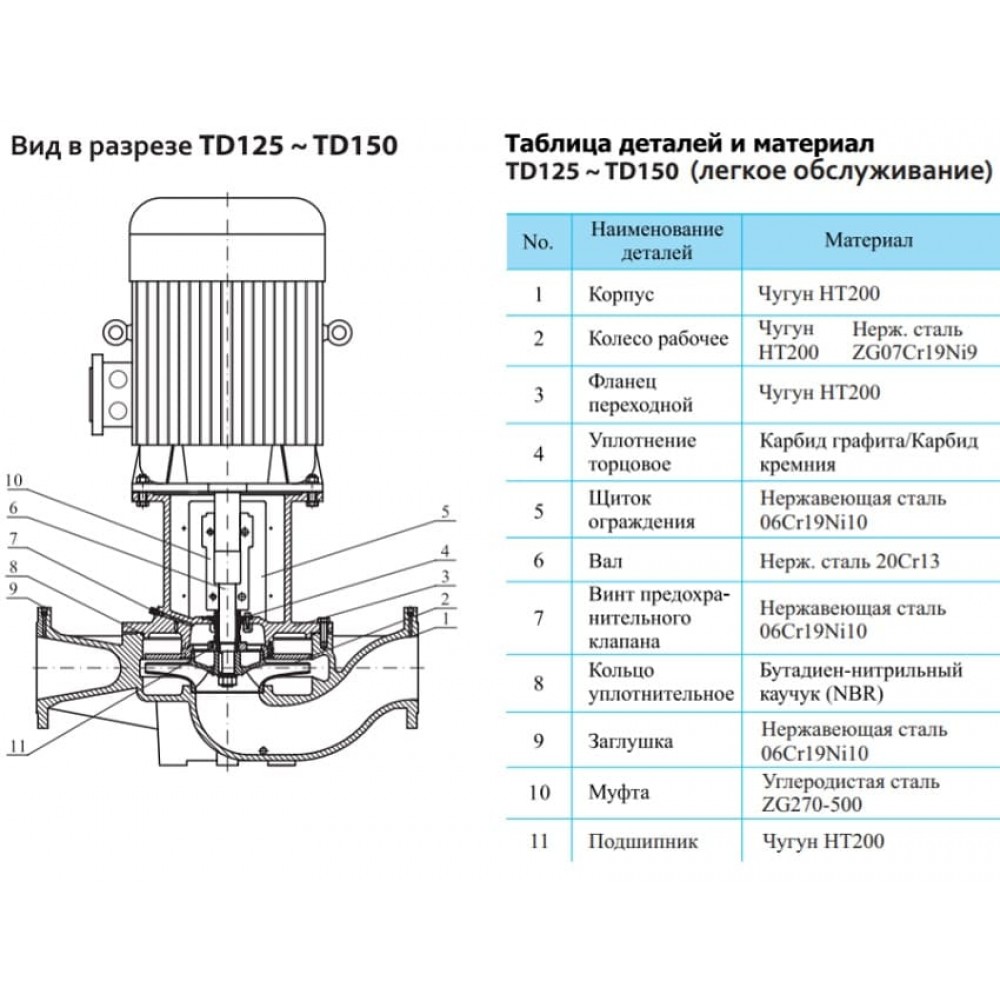 Вид в разрезе TD125 ~ TD150

10
6
7
8
9
11
5
4
3
2
1

Таблица деталей и материал
TD125 ~ TD150 (легкое обслуживание)

| No. | Наименование деталей | Материал |
|---|---|---|
| 1 | Корпус | Чугун HT200 |
| 2 | Колесо рабочее | Чугун HT200 Нерж. сталь ZG07Cr19Ni9 |
| 3 | Фланец переходной | Чугун HT200 |
| 4 | Уплотнение торцовое | Карбид графита/Карбид кремния |
| 5 | Щиток ограждения | Нержавеющая сталь 06Cr19Ni10 |
| 6 | Вал | Нерж. сталь 20Cr13 |
| 7 | Винт предохранительного клапана | Нержавеющая сталь 06Cr19Ni10 |
| 8 | Кольцо уплотнительное | Бутадиен-нитрильный каучук (NBR) |
| 9 | Заглушка | Нержавеющая сталь 06Cr19Ni10 |
| 10 | Муфта | Углеродистая сталь ZG270-500 |
| 11 | Подшипник | Чугун HT200 |