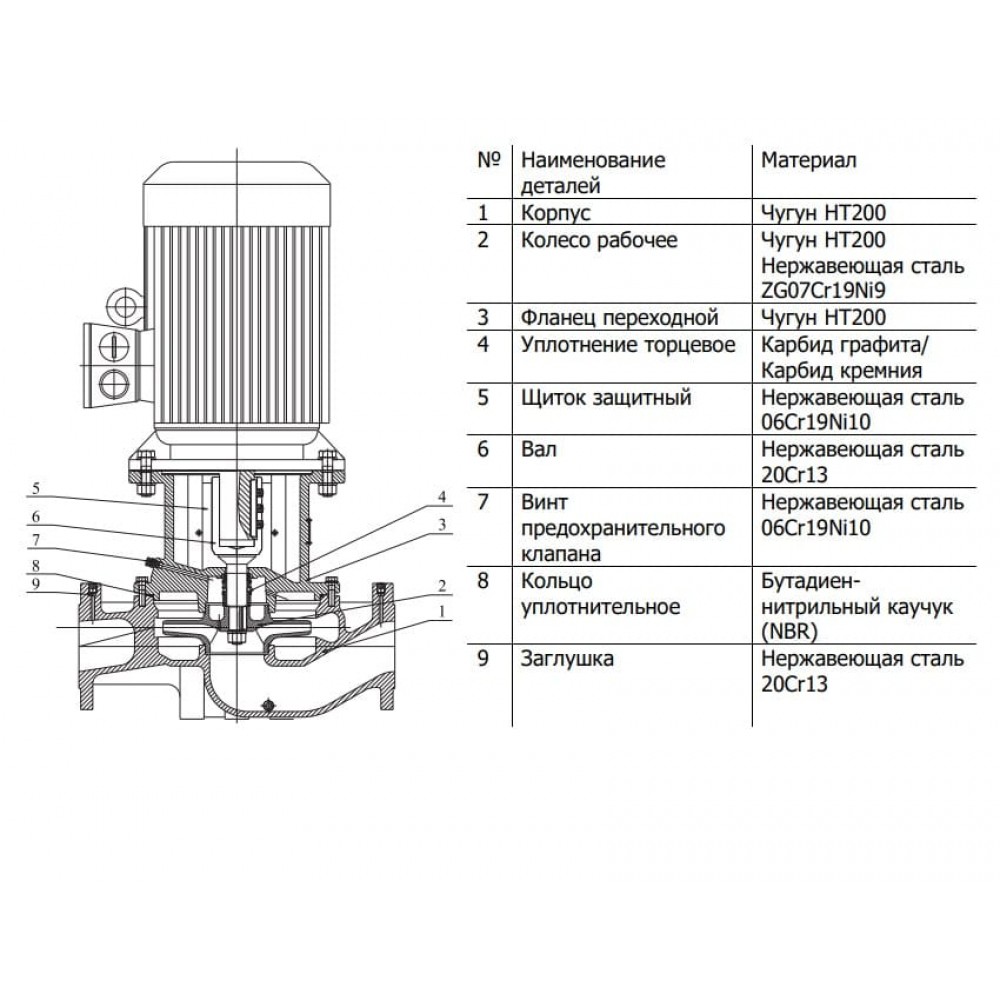 5
6
7
8
9
4
3
2
1

| № | Наименование деталей | Материал |
|---|---|---|
| 1 | Корпус | Чугун HT200 |
| 2 | Колесо рабочее | Чугун HT200 Нержавеющая сталь ZG07Cr19Ni9 |
| 3 | Фланец переходной | Чугун HT200 |
| 4 | Уплотнение торцевое | Карбид графита/ Карбид кремния |
| 5 | Щиток защитный | Нержавеющая сталь 06Cr19Ni10 |
| 6 | Вал | Нержавеющая сталь 20Cr13 |
| 7 | Винт предохранительного клапана | Нержавеющая сталь 06Cr19Ni10 |
| 8 | Кольцо уплотнительное | Бутадиен-нитрильный каучук (NBR) |
| 9 | Заглушка | Нержавеющая сталь 20Cr13 |